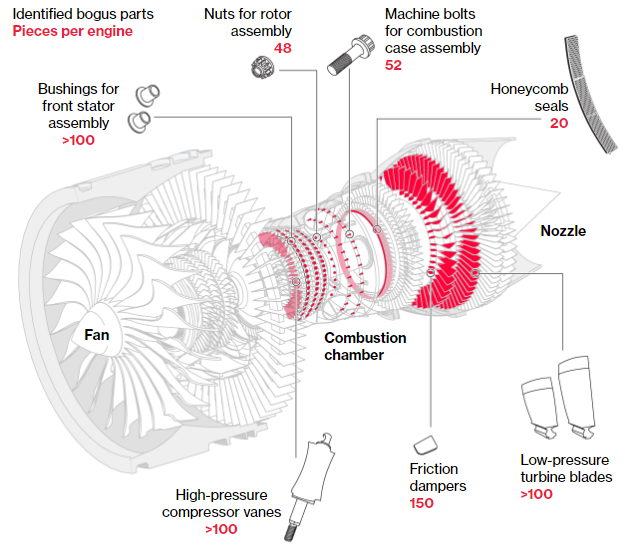 Identified bogus parts
Pieces per engine

Nuts for rotor assembly
48

Machine bolts for combustion case assembly
52

Bushings for front stator assembly
>100

Honeycomb seals
20

Nozzle

Fan

Combustion chamber

High-pressure compressor vanes
>100

Friction dampers
150

Low-pressure turbine blades
>100